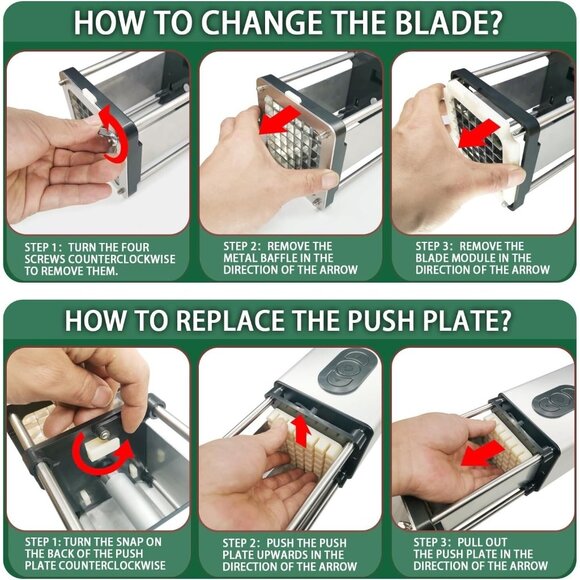 HOW TO CHANGE THE BLADE?

STEP 1: TURN THE FOUR SCREWS COUNTERCLOCKWISE TO REMOVE THEM.

STEP 2: REMOVE THE METAL BAFFLE IN THE DIRECTION OF THE ARROW

STEP 3: REMOVE THE BLADE MODULE IN THE DIRECTION OF THE ARROW

HOW TO REPLACE THE PUSH PLATE?

STEP 1: TURN THE SNAP ON THE BACK OF THE PUSH PLATE COUNTERCLOCKWISE

STEP 2: PUSH THE PUSH PLATE UPWARDS IN THE DIRECTION OF THE ARROW

STEP 3: PULL OUT THE PUSH PLATE IN THE DIRECTION OF THE ARROW